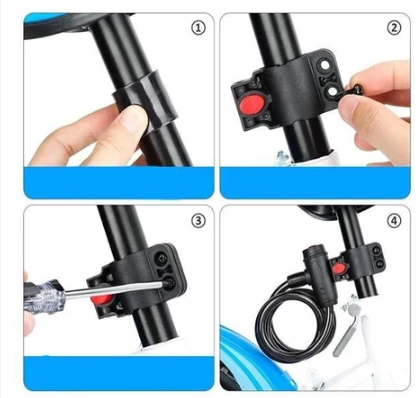 ①

②

③

④